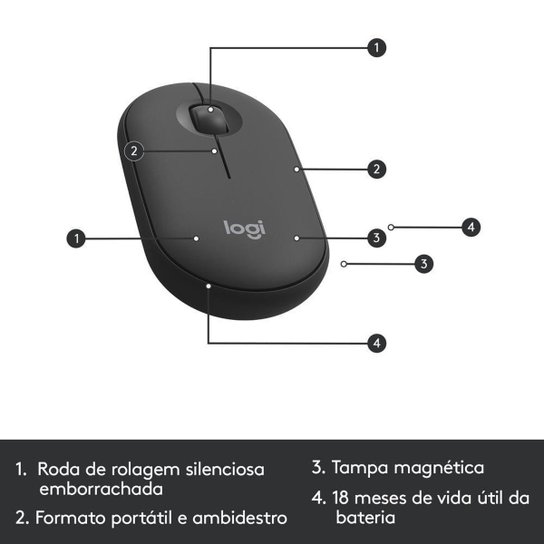 1

2

2

logi

1

3

4

3

4

1. Roda de rolagem silenciosa emborrachada

2. Formato portátil e ambidestro

3. Tampa magnética

4. 18 meses de vida útil da bateria