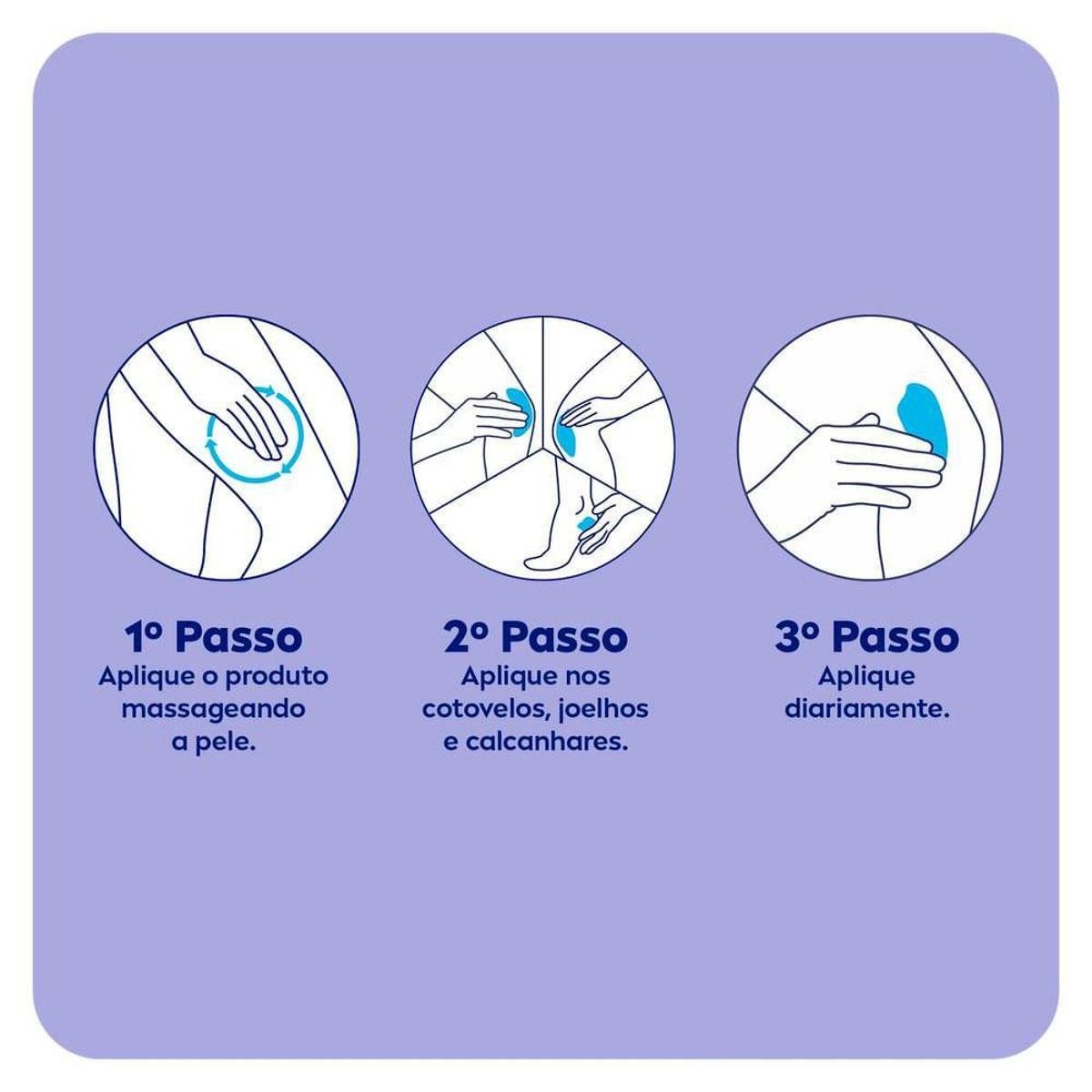 1º Passo
Aplique o produto massageando a pele.

2º Passo
Aplique nos cotovelos, joelhos e calcanhares.

3º Passo
Aplique diariamente.