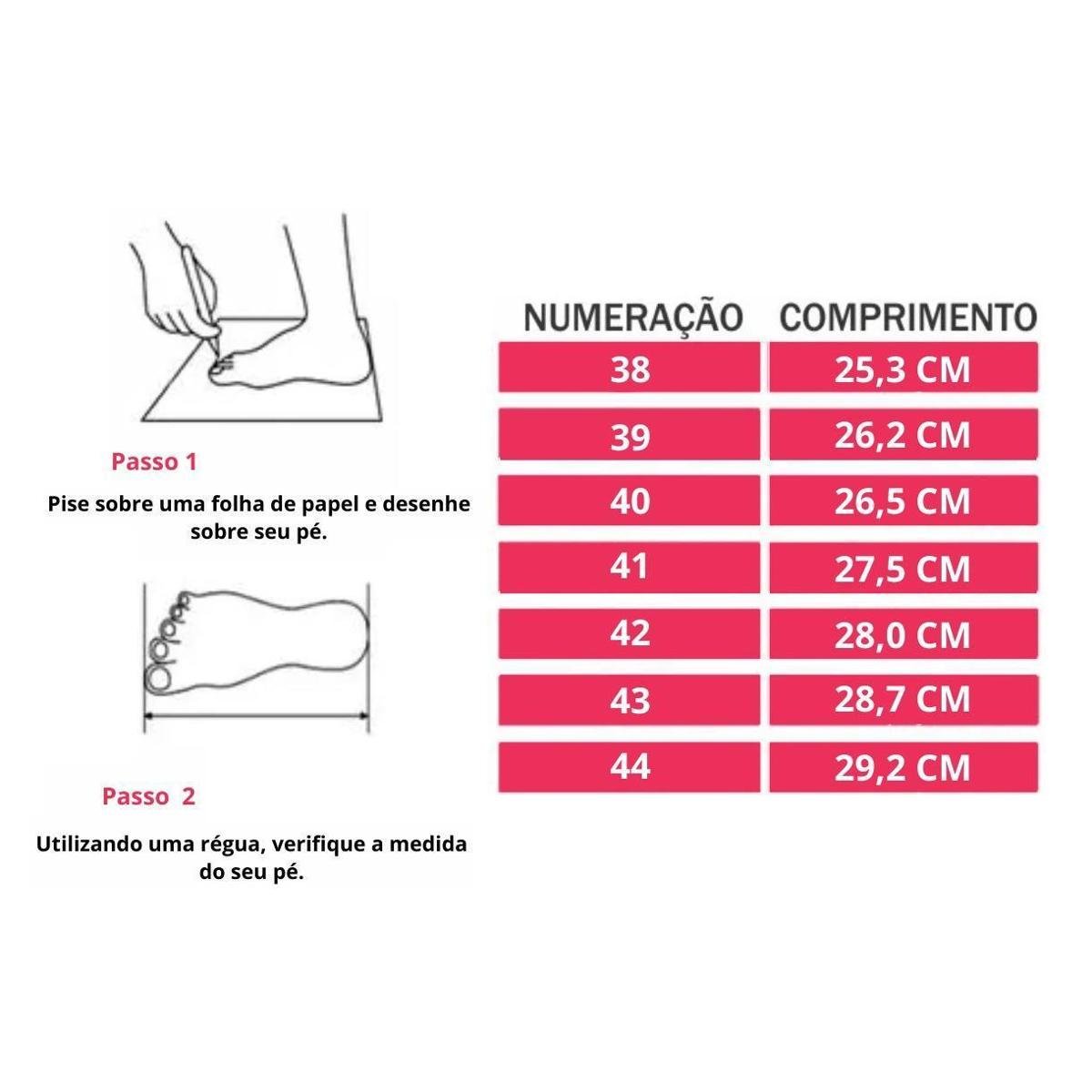 Passo 1

Pise sobre uma folha de papel e desenhe sobre seu pé.

Passo 2

Utilizando uma régua, verifique a medida do seu pé.

| NUMERAÇÃO | COMPRIMENTO |
|---|---|
| 38 | 25,3 CM |
| 39 | 26,2 CM |
| 40 | 26,5 CM |
| 41 | 27,5 CM |
| 42 | 28,0 CM |
| 43 | 28,7 CM |
| 44 | 29,2 CM |