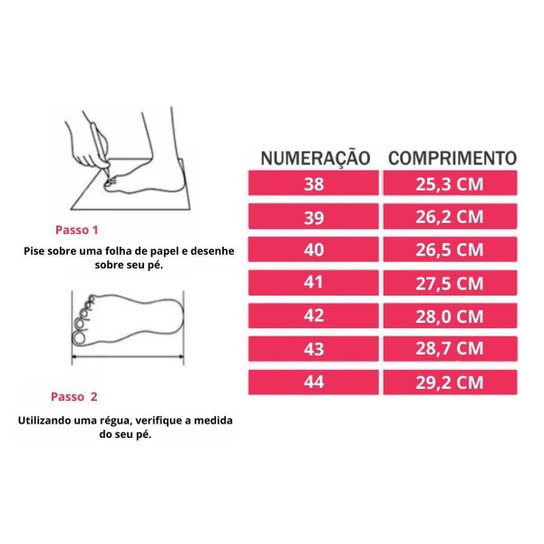 Passo 1

Pise sobre uma folha de papel e desenhe sobre seu pé.

Passo 2

Utilizando uma régua, verifique a medida do seu pé.

| NUMERAÇÃO | COMPRIMENTO |
|---|---|
| 38 | 25,3 CM |
| 39 | 26,2 CM |
| 40 | 26,5 CM |
| 41 | 27,5 CM |
| 42 | 28,0 CM |
| 43 | 28,7 CM |
| 44 | 29,2 CM |